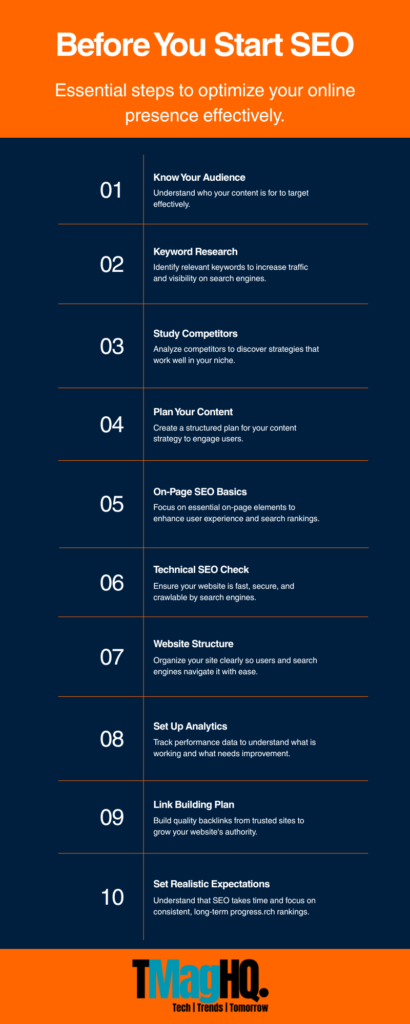 Before You Start SEO

Essential steps to optimize your online presence effectively.

01

Know Your Audience

Understand who your content is for to target effectively.

02

Keyword Research

Identify relevant keywords to increase traffic and visibility on search engines.

03

Study Competitors

Analyze competitors to discover strategies that work well in your niche.

04

Plan Your Content

Create a structured plan for your content strategy to engage users.

05

On-Page SEO Basics

Focus on essential on-page elements to enhance user experience and search rankings.

06

Technical SEO Check

Ensure your website is fast, secure, and crawlable by search engines.

07

Website Structure

Organize your site clearly so users and search engines navigate it with ease.

08

Set Up Analytics

Track performance data to understand what is working and what needs improvement.

09

Link Building Plan

Build quality backlinks from trusted sites to grow your website's authority.

10

Set Realistic Expectations

Understand that SEO takes time and focus on consistent, long-term progress.rch rankings.

TMagHQ.

Tech | Trends | Tomorrow