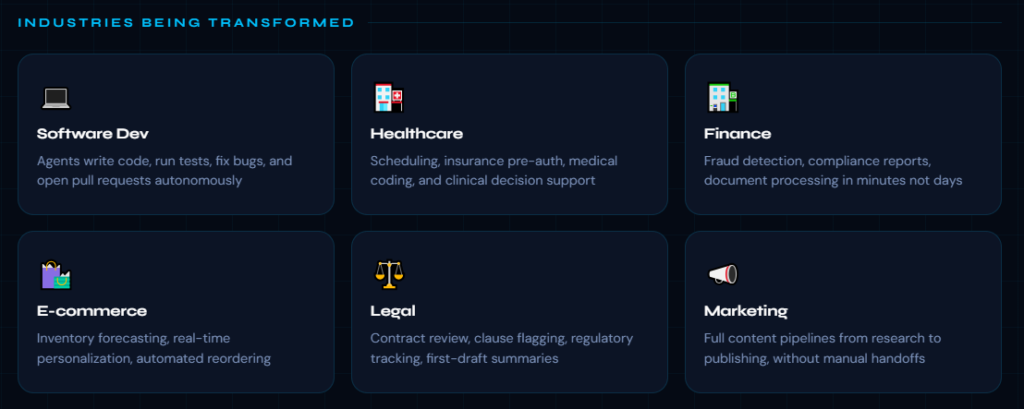 INDUSTRIES BEING TRANSFORMED

Software Dev

Agents write code, run tests, fix bugs, and open pull requests autonomously

Healthcare

Scheduling, insurance pre-auth, medical coding, and clinical decision support

Finance

Fraud detection, compliance reports, document processing in minutes not days

E-commerce

Inventory forecasting, real-time personalization, automated reordering

Legal

Contract review, clause flagging, regulatory tracking, first-draft summaries

Marketing

Full content pipelines from research to publishing, without manual handoffs